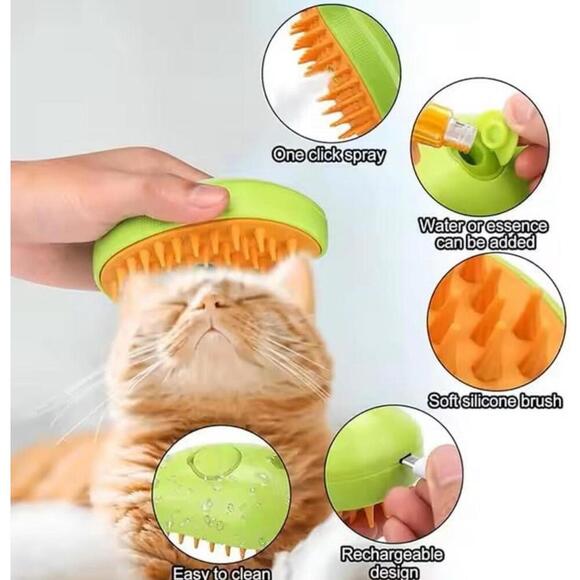 One click spray

Water or essence can be added

Soft silicone brush

Easy to clean

Rechargeable design